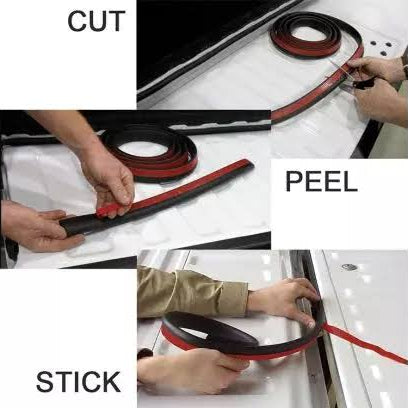 CUT

PEEL

STICK