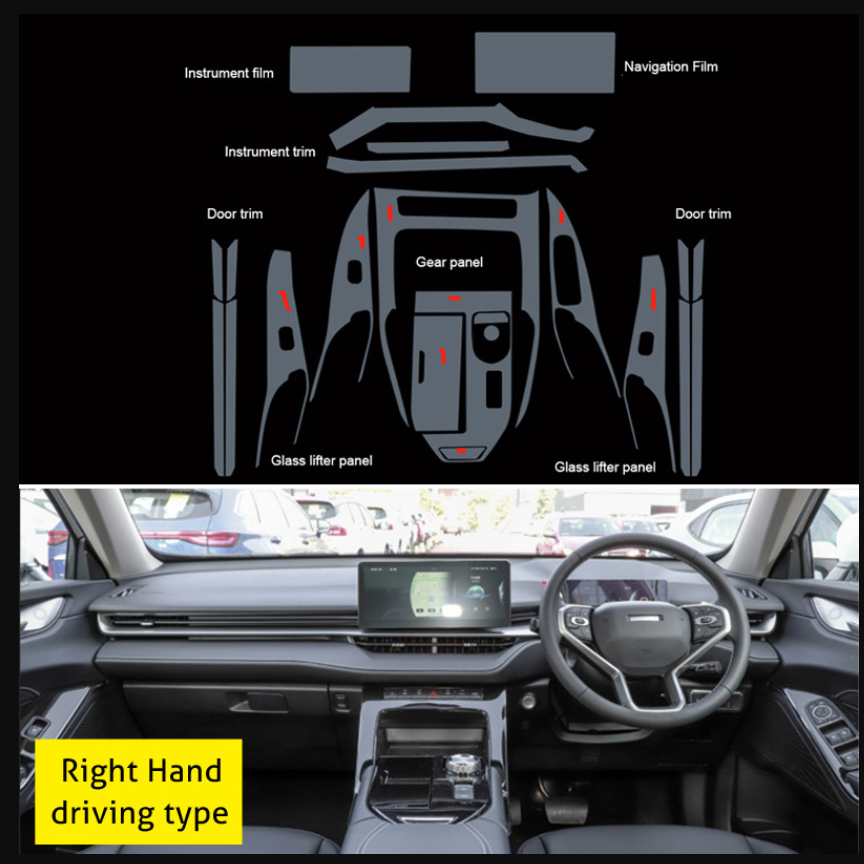 Instrument film

Navigation Film

Instrument trim

Door trim

Door trim

Gear panel

Glass lifter panel

Glass lifter panel

Right Hand driving type